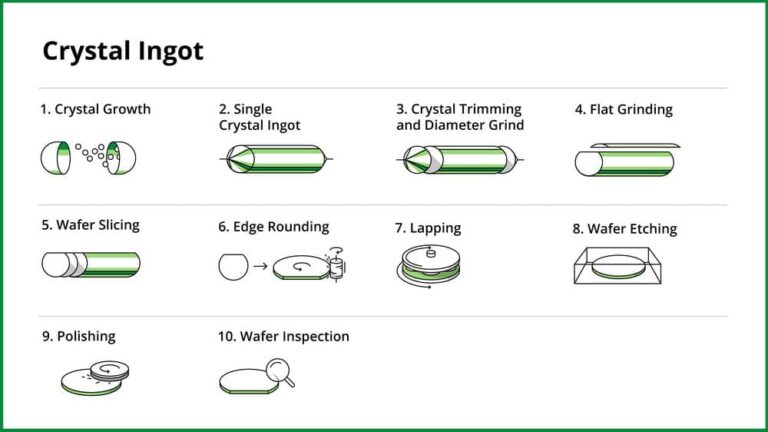 Crystal Ingot

1. Crystal Growth

2. Single Crystal Ingot

3. Crystal Trimming and Diameter Grind

4. Flat Grinding

5. Wafer Slicing

6. Edge Rounding

7. Lapping

8. Wafer Etching

9. Polishing

10. Wafer Inspection